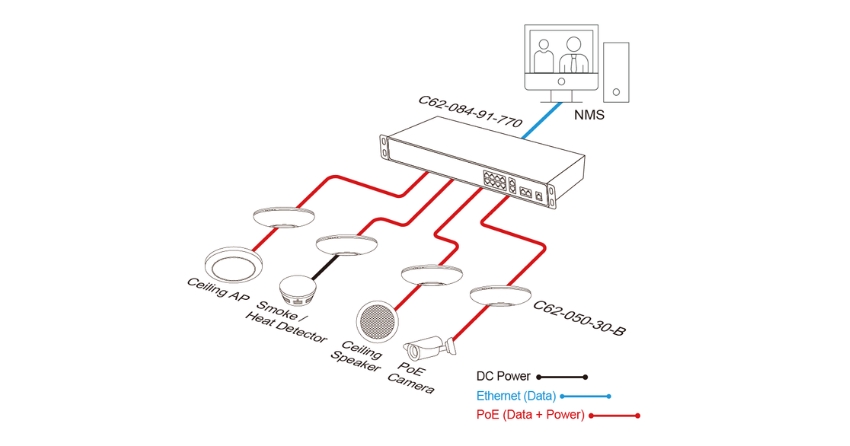 C62-084-91-770

NMS

Ceiling AP

Smoke / Heat Detector

Ceiling Speaker

PoE Camera

C62-050-30-B

DC Power

Ethernet (Data)

PoE (Data + Power)