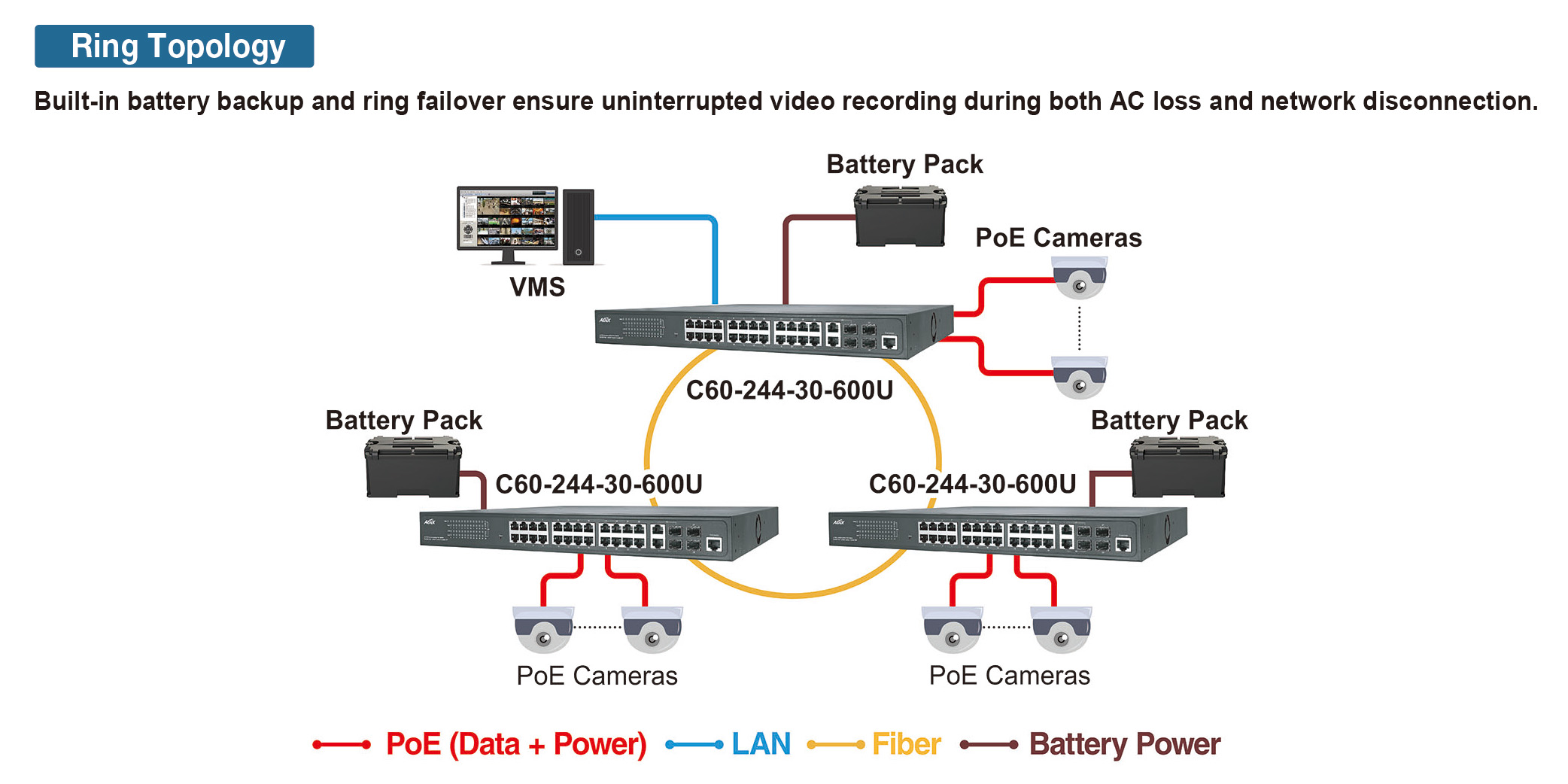 Ring Topology

Built-in battery backup and ring failover ensure uninterrupted video recording during both AC loss and network disconnection.

Battery Pack

PoE Cameras

VMS

C60-244-30-600U

Battery Pack

Battery Pack

C60-244-30-600U

C60-244-30-600U

PoE Cameras

PoE Cameras

PoE (Data + Power) LAN Fiber Battery Power